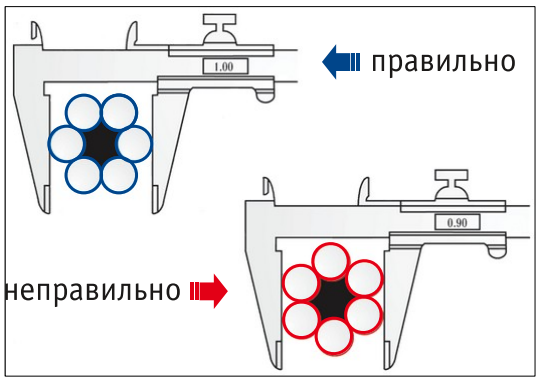 1.00

правильно

0.90

неправильно